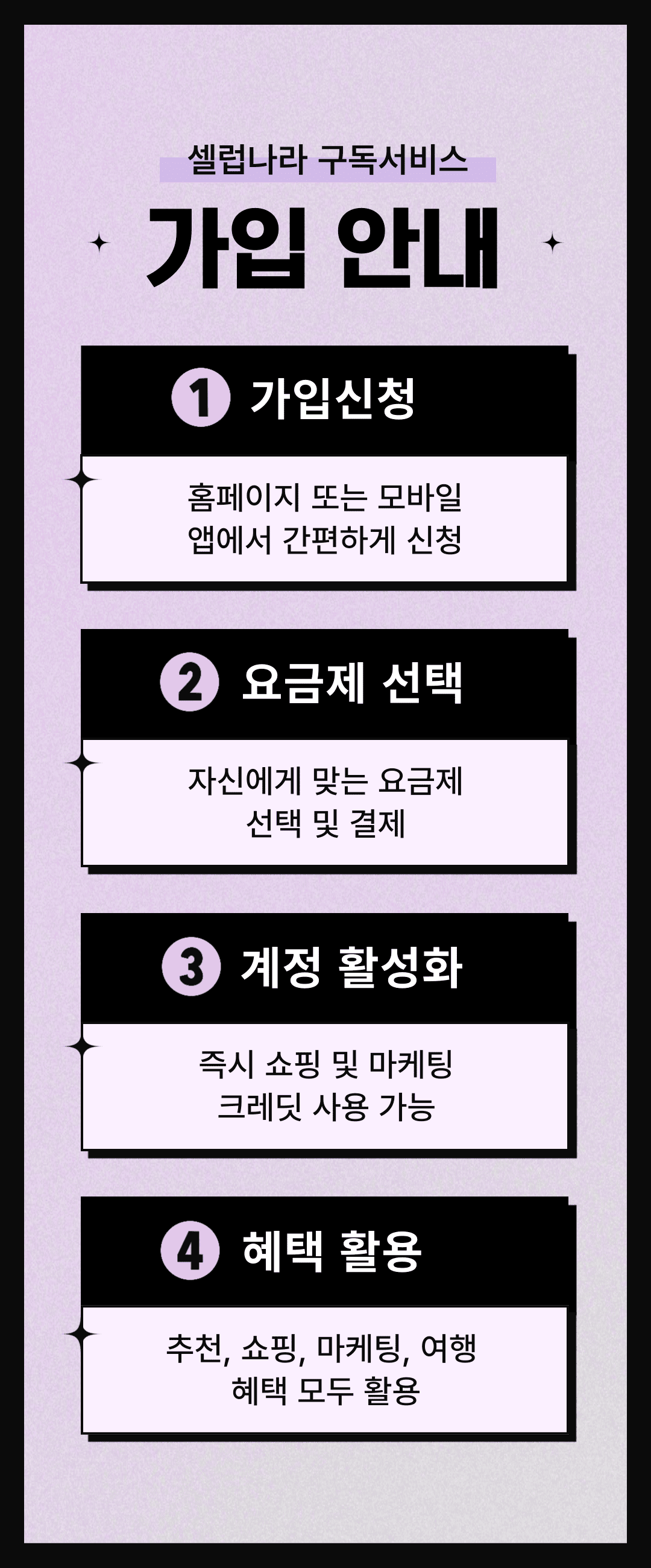 셀럽나라 구독서비스

가입 안내

1 가입신청

홈페이지 또는 모바일 앱에서 간편하게 신청

2 요금제 선택

자신에게 맞는 요금제 선택 및 결제

3 계정 활성화

즉시 쇼핑 및 마케팅 크레딧 사용 가능

4 혜택 활용

추천, 쇼핑, 마케팅, 여행 혜택 모두 활용